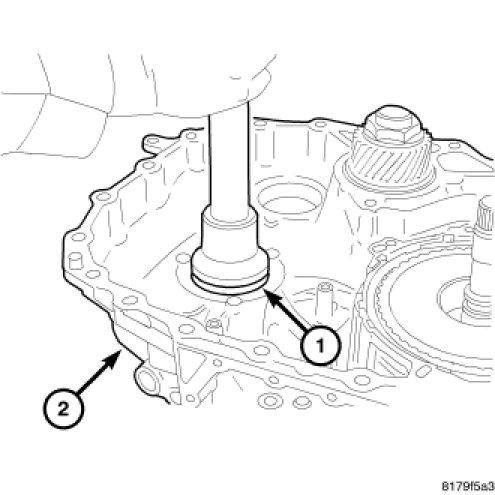 1

2

8179f5a3