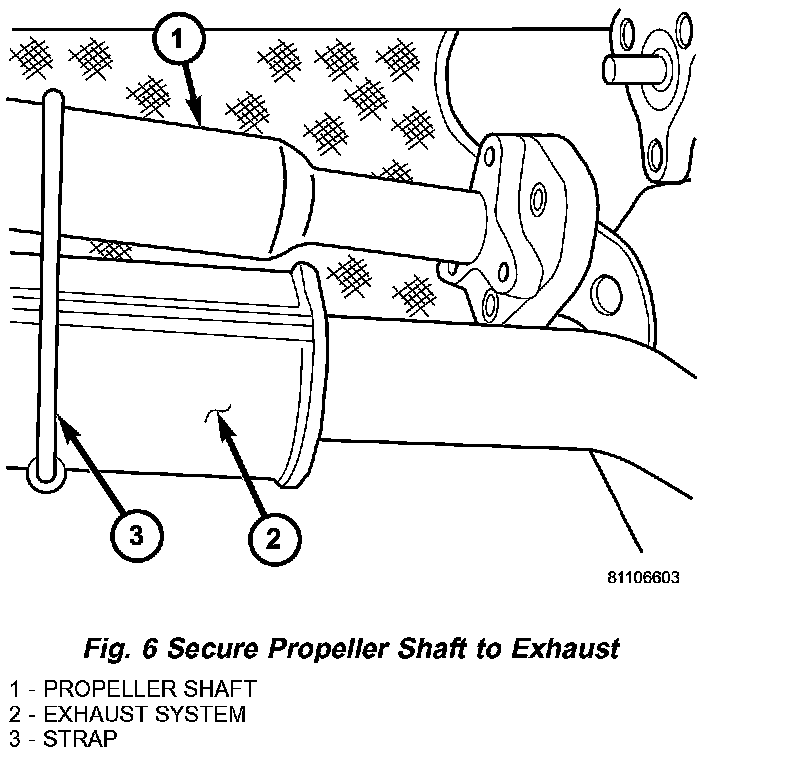 1

3

2

81106603

Fig. 6 Secure Propeller Shaft to Exhaust

1 - PROPELLER SHAFT
2 - EXHAUST SYSTEM
3 - STRAP