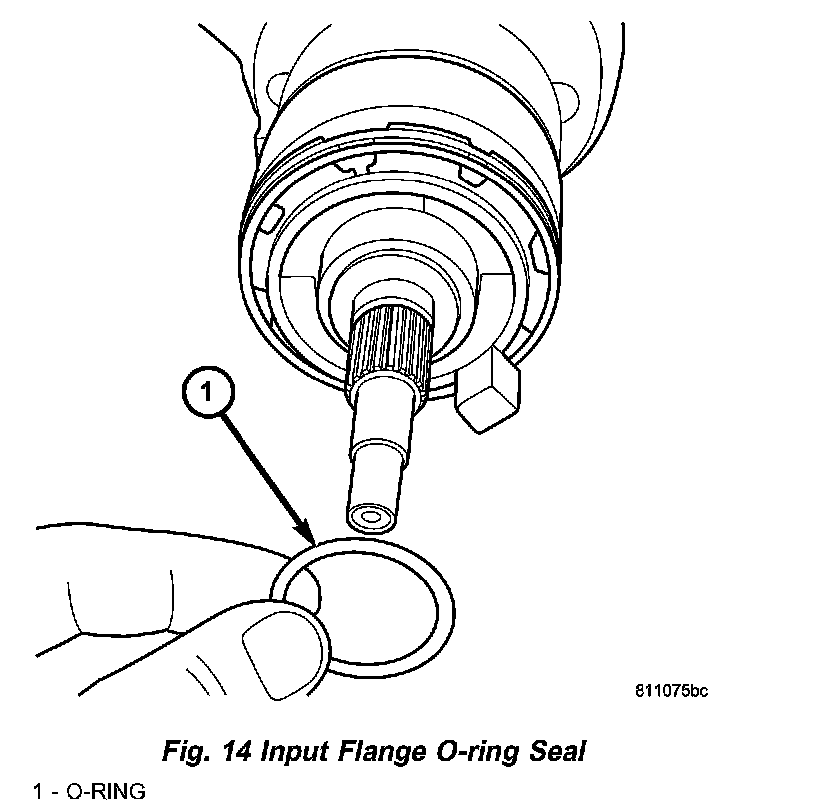 1

811075bc

Fig. 14 Input Flange O-ring Seal

1 - O-RING