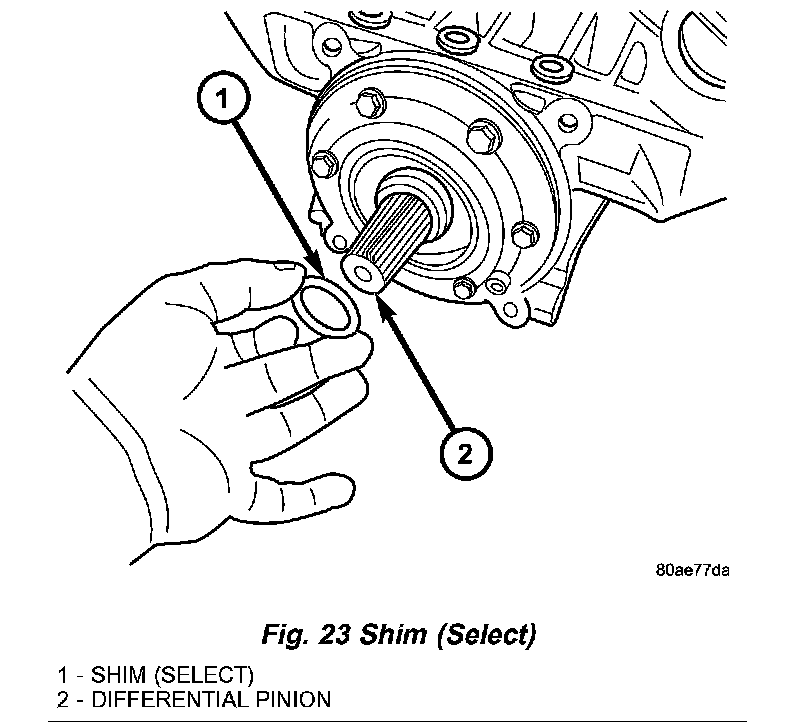 1

2

80ae77da

Fig. 23 Shim (Select)

1 - SHIM (SELECT)
2 - DIFFERENTIAL PINION