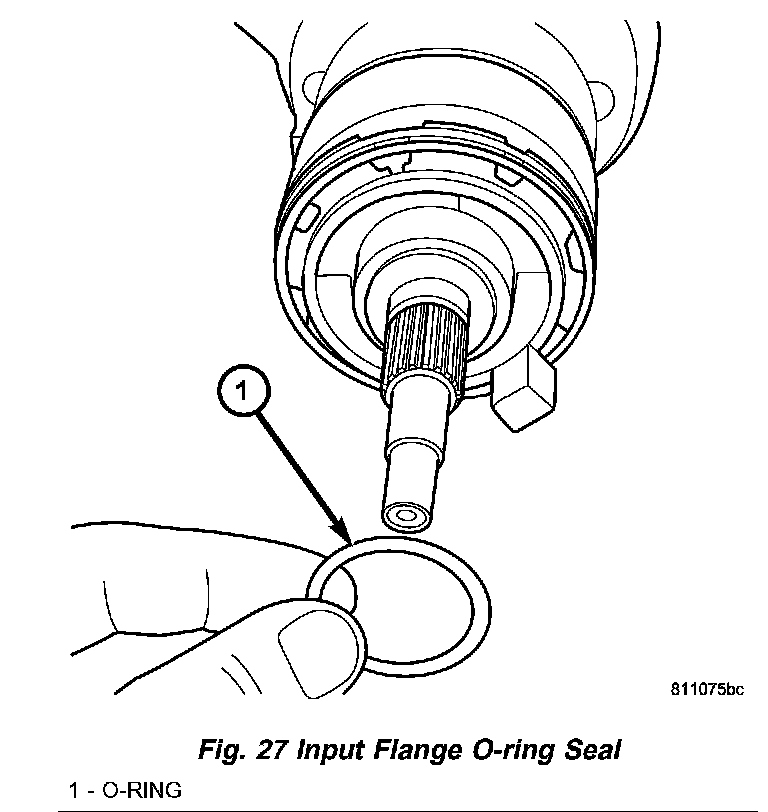 1

811075bc

Fig. 27 Input Flange O-ring Seal

1 - O-RING