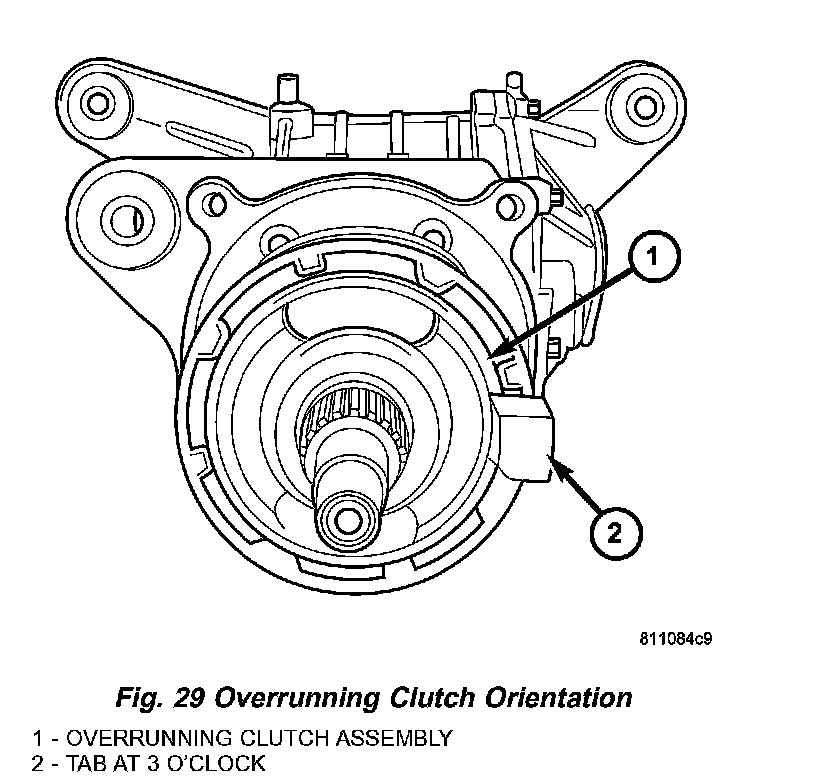 1

2

811084c9

Fig. 29 Overrunning Clutch Orientation

1 - OVERRUNNING CLUTCH ASSEMBLY
2 - TAB AT 3 O'CLOCK