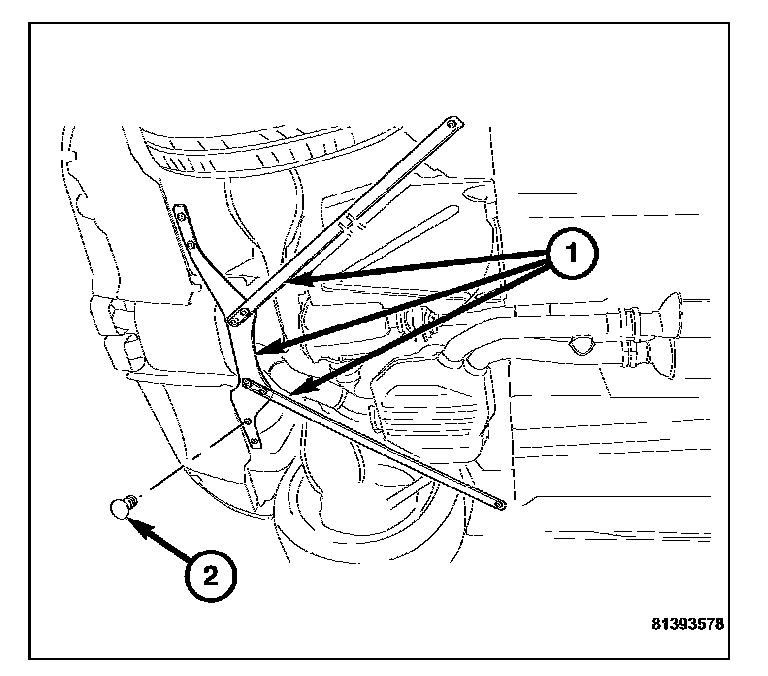 1

2

81393578