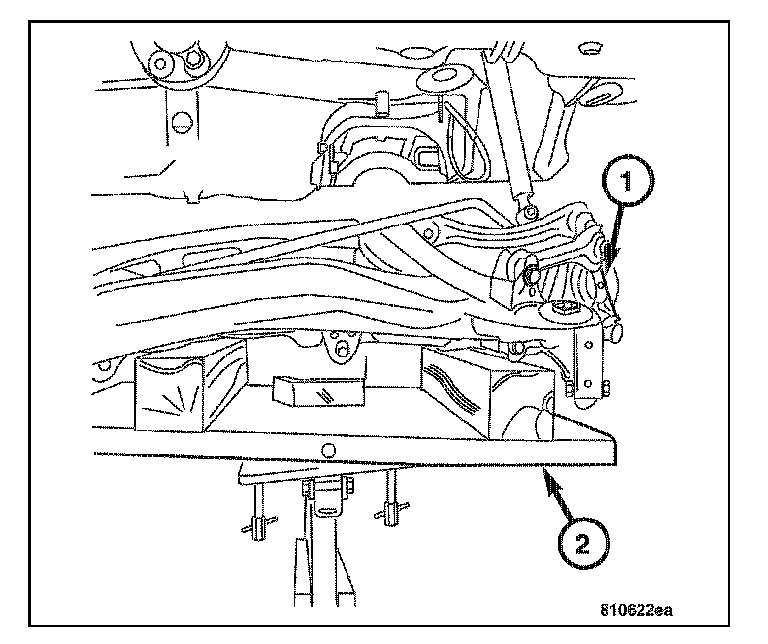 1

2

810622ea