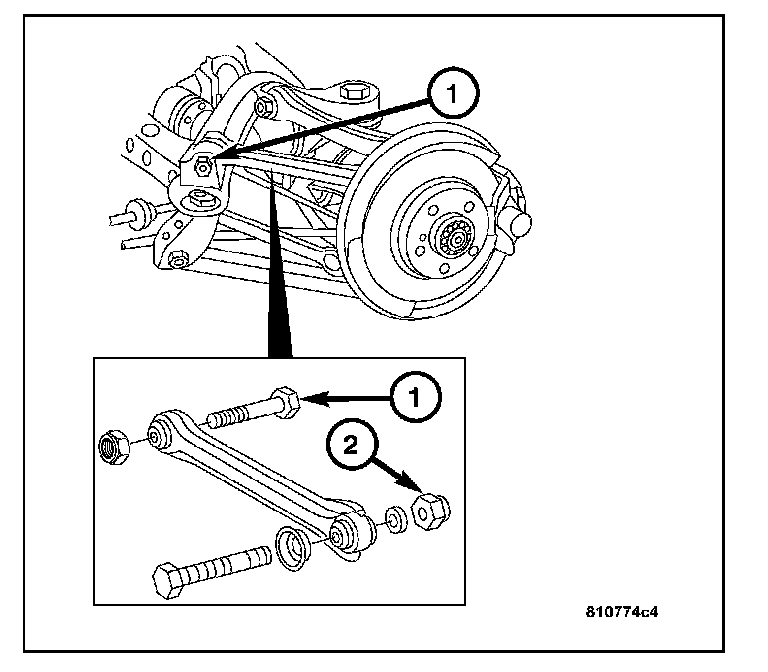 1

1

2

810774c4