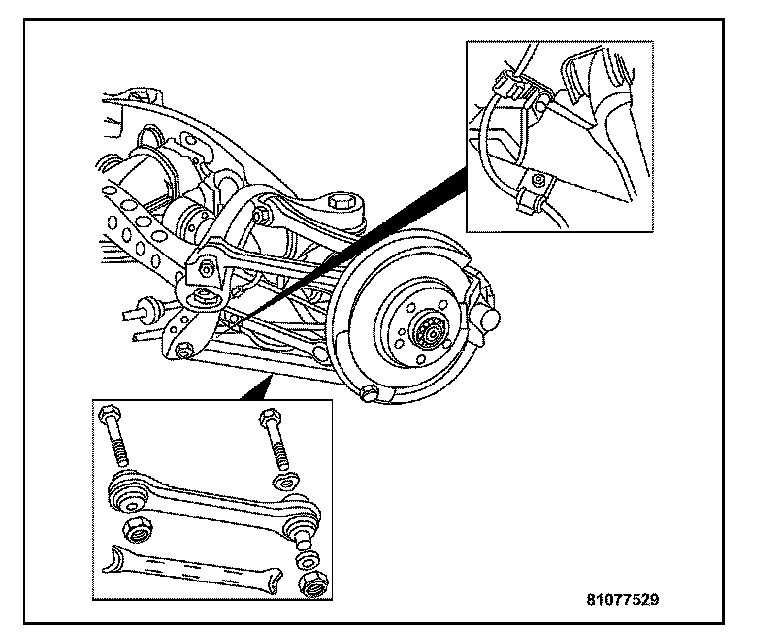 81077529