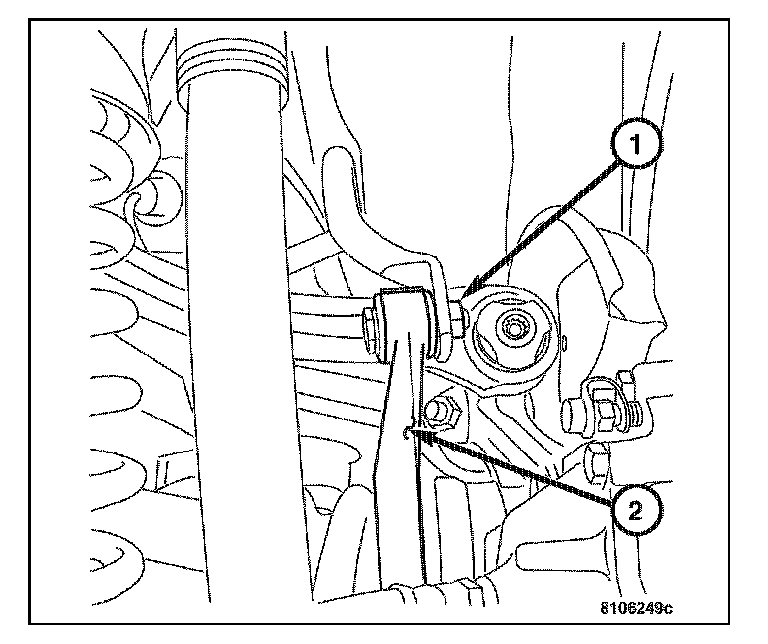 1
2
8106249c