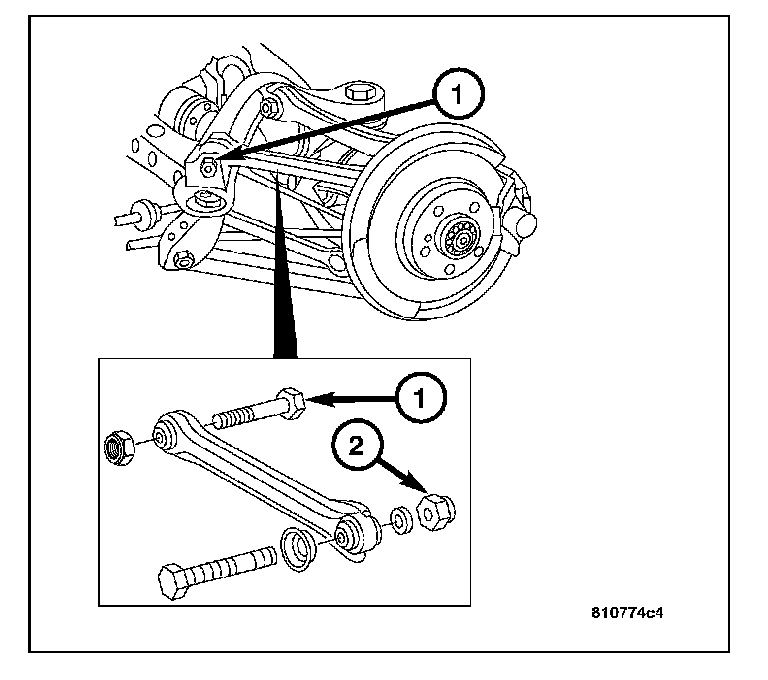 1

1

2

810774c4