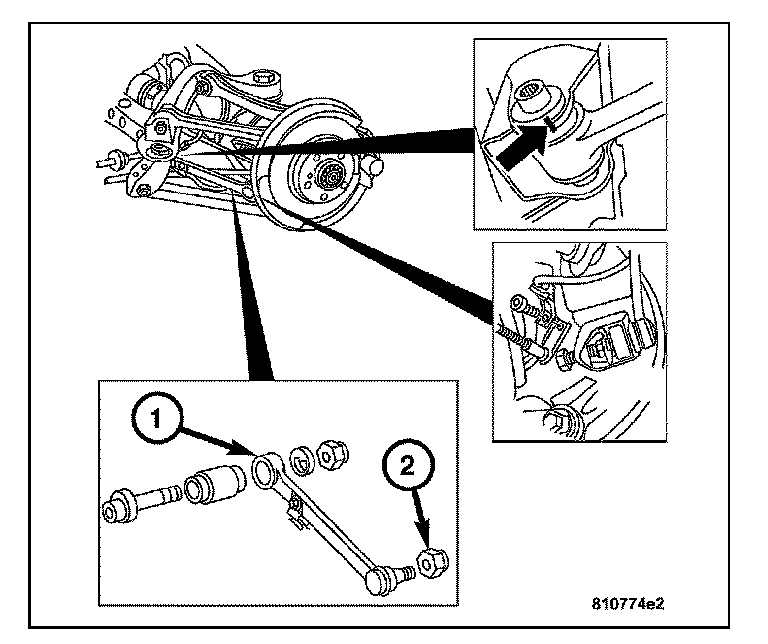 1

2

810774e2