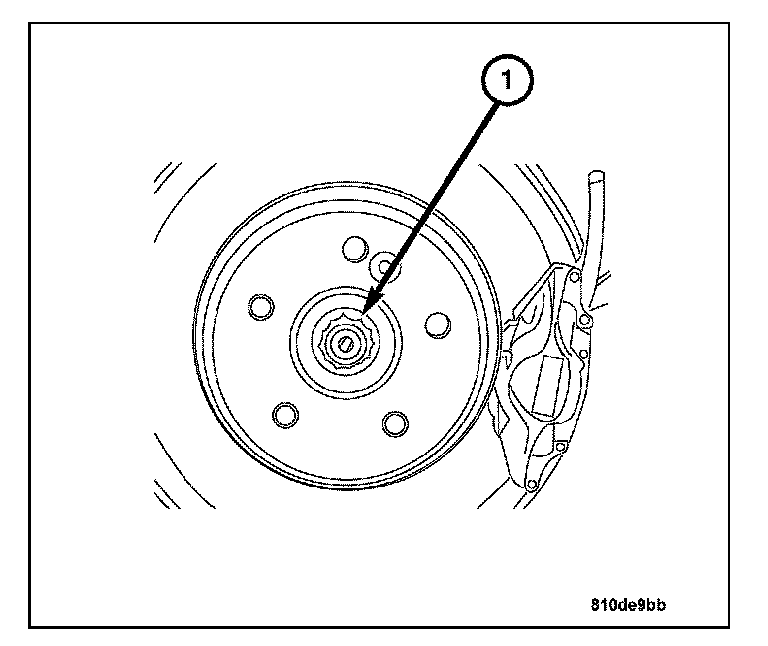 1

810de9bb