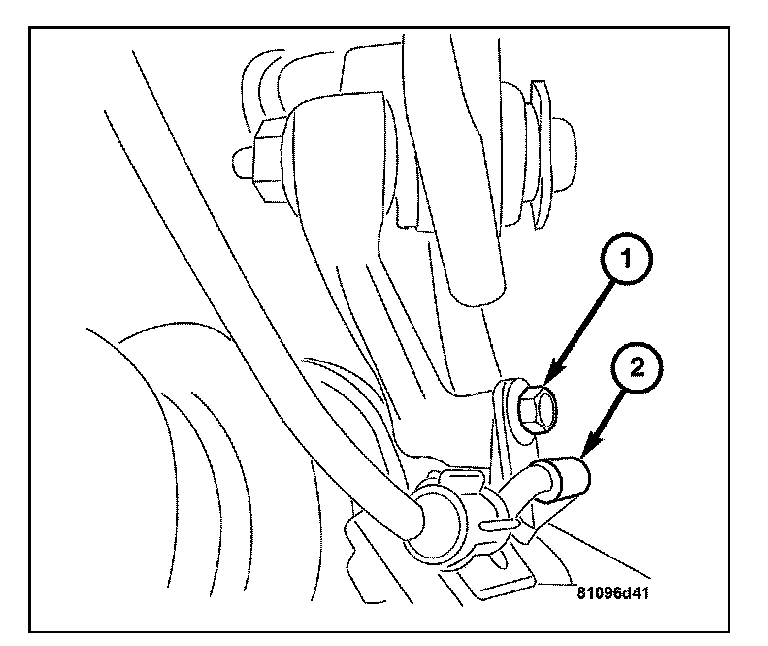 1
2
81096d41