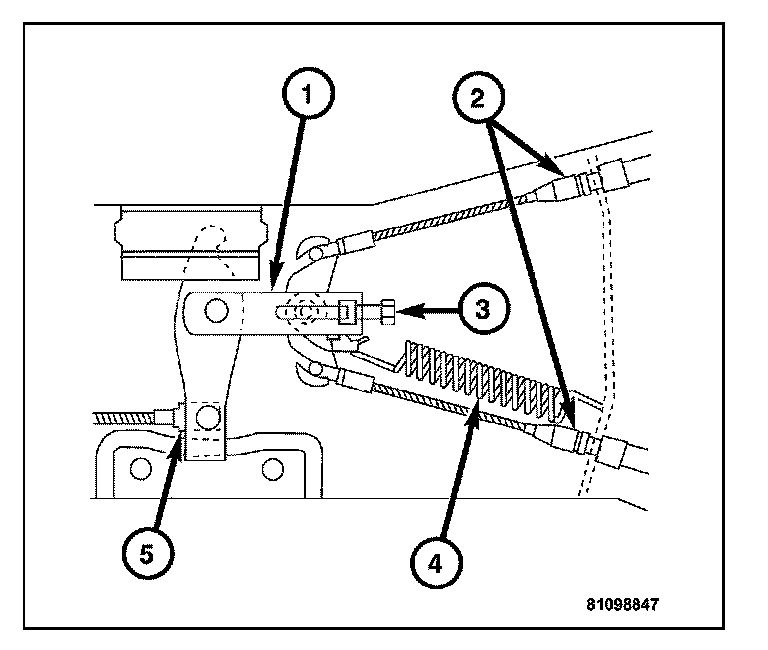 1
2
3
4
5
81098847