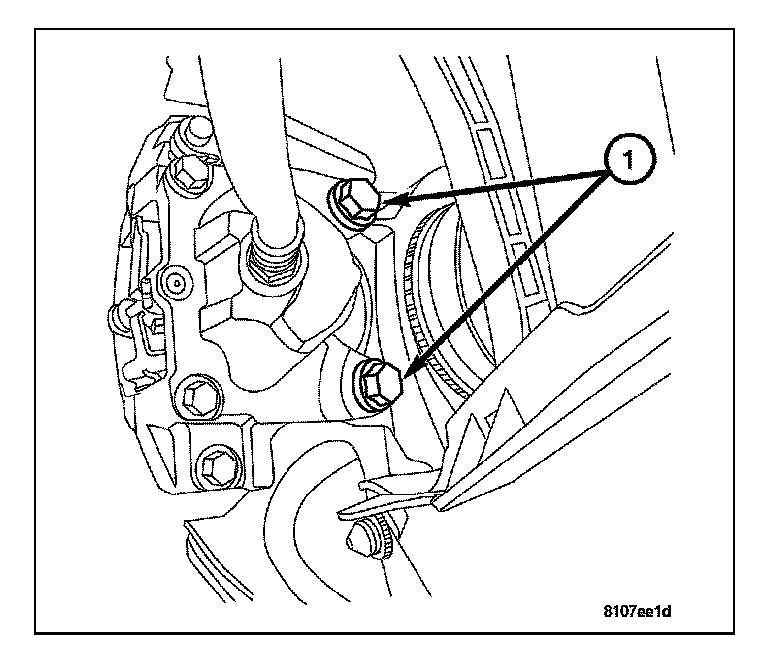 1

8107ee1d