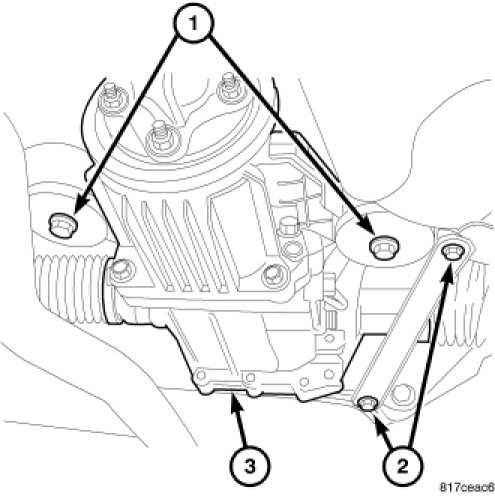 1
3
2
817ceac6