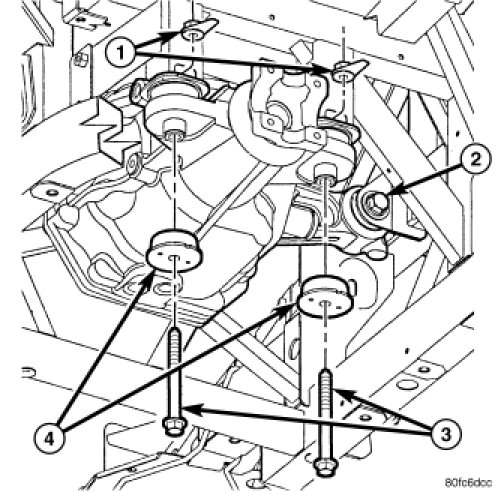 1
2
4
3
80fc6dcc