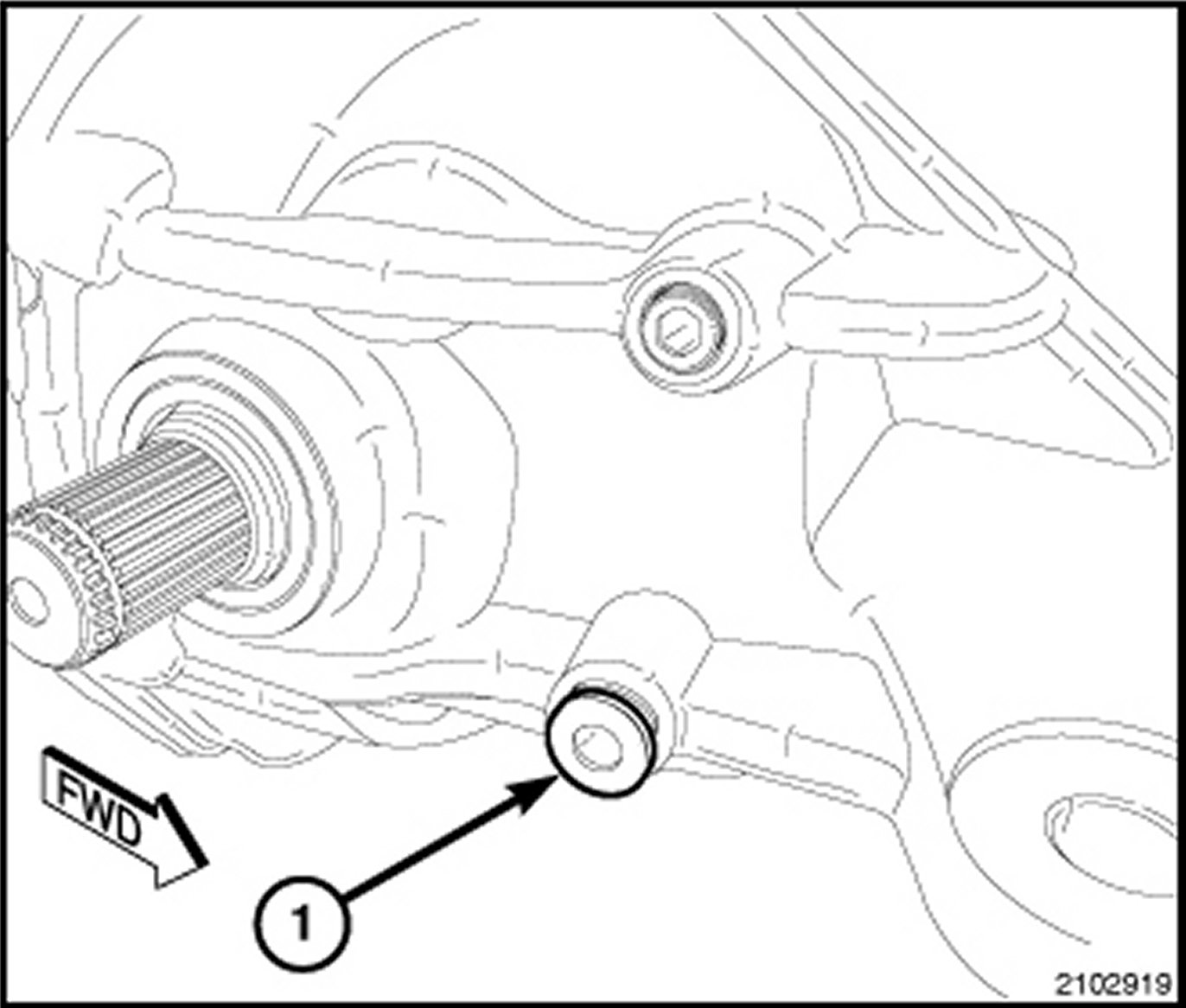 FWD

1

2102919