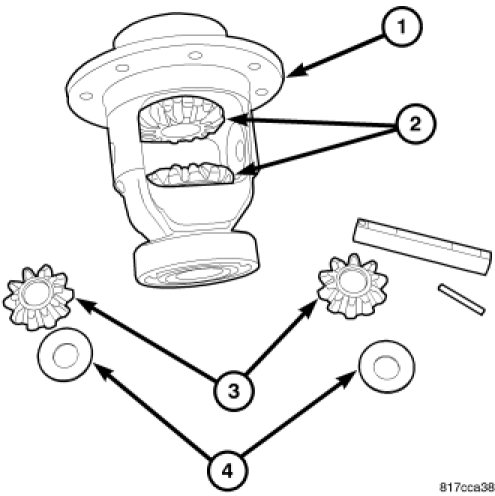 1
2
3
4
817cca38