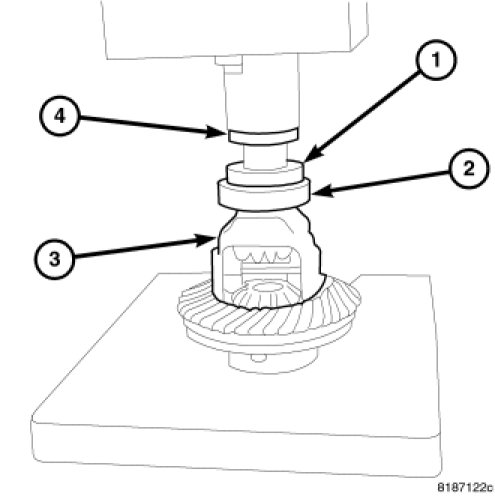 1
4
2
3
8187122c