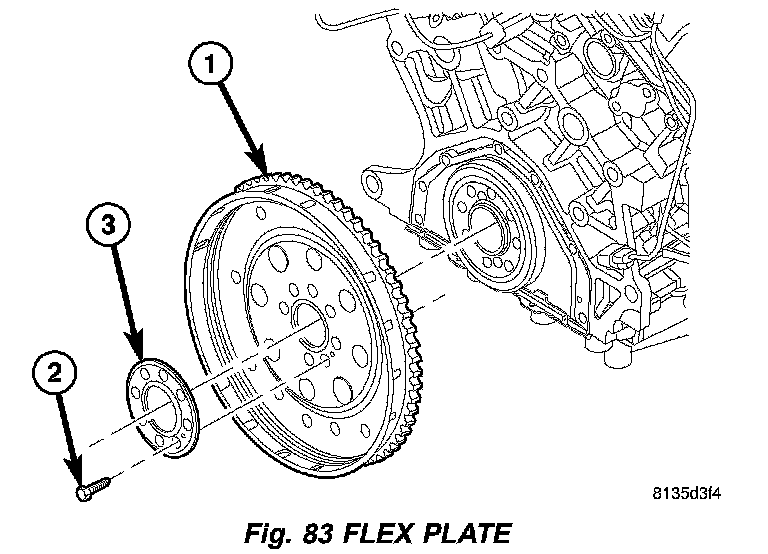 1

3

2

8135d3f4

Fig. 83 FLEX PLATE