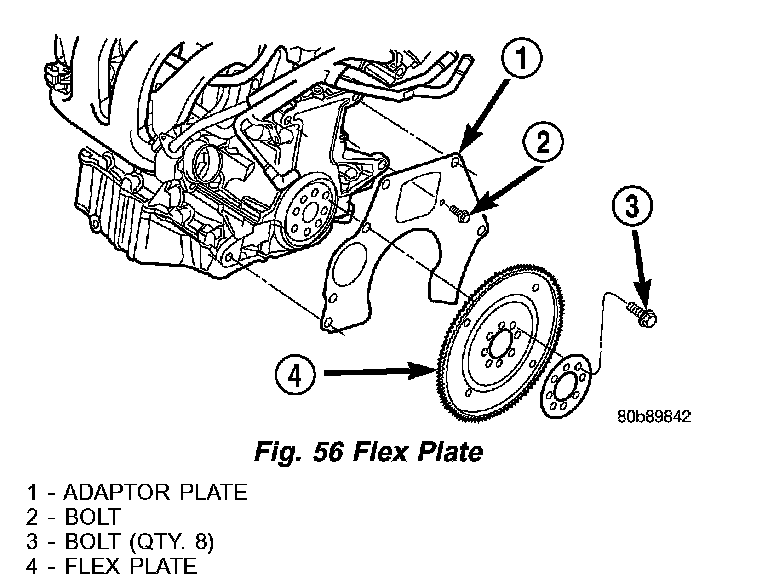 1

2

3

4

80b89842

Fig. 56 Flex Plate

1 - ADAPTOR PLATE
2 - BOLT
3 - BOLT (QTY. 8)
4 - FLEX PLATE