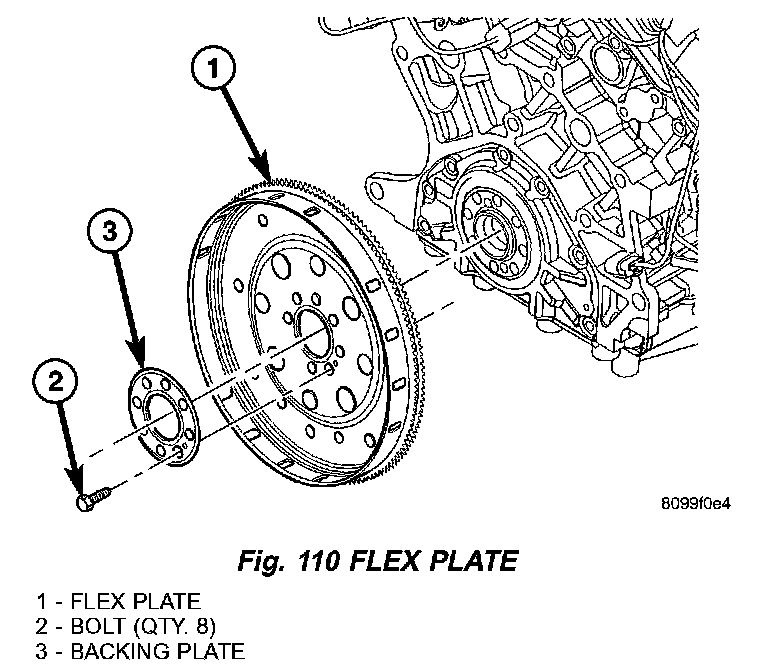 1

3

2

8099f0e4

Fig. 110 FLEX PLATE

1 - FLEX PLATE
2 - BOLT (QTY. 8)
3 - BACKING PLATE