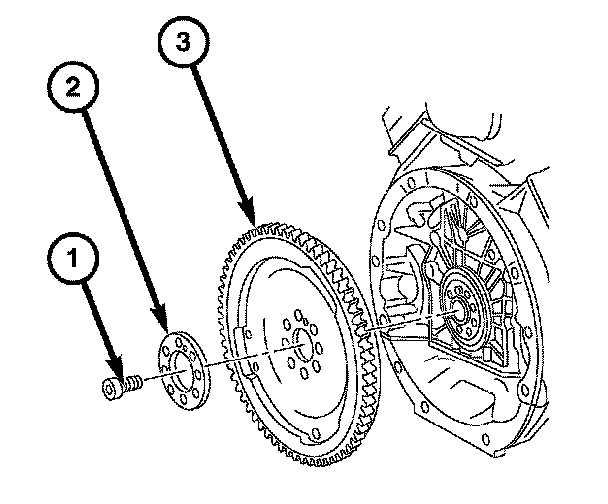 3
2
1