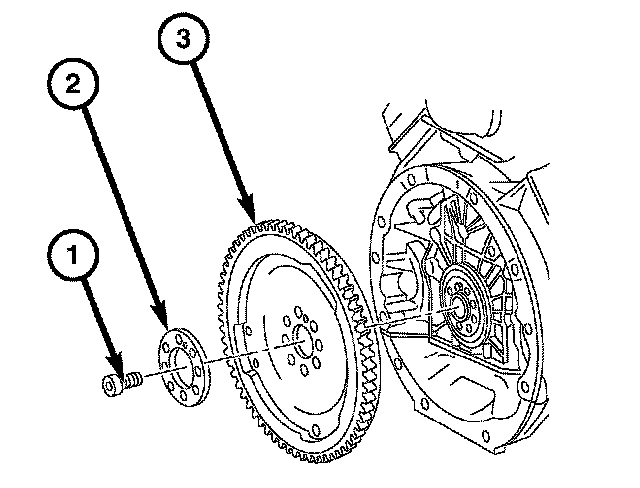 3

2

1