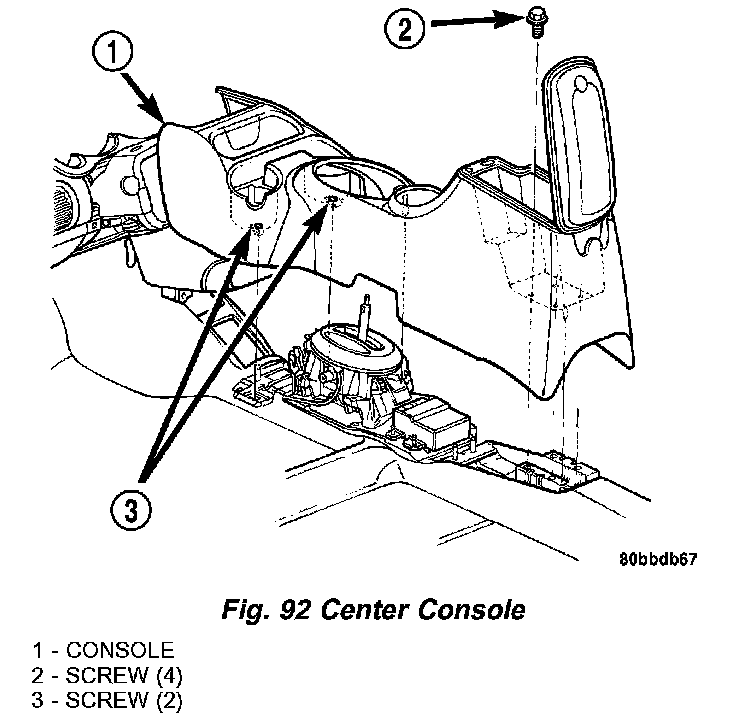 1

2

3

80bbdb67

Fig. 92 Center Console

1 - CONSOLE
2 - SCREW (4)
3 - SCREW (2)