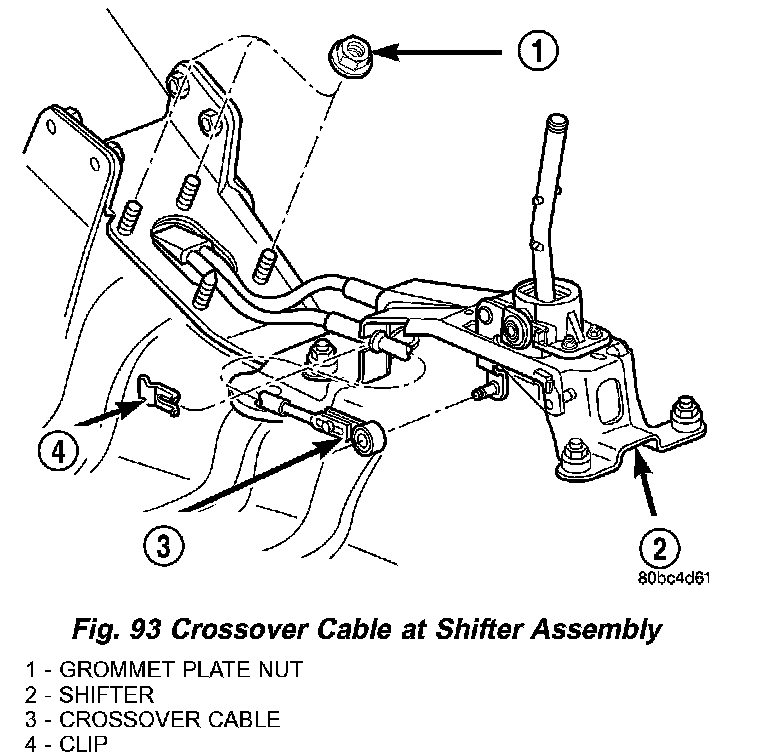 1

4

3

2

80bc4d61

Fig. 93 Crossover Cable at Shifter Assembly

1 - GROMMET PLATE NUT
2 - SHIFTER
3 - CROSSOVER CABLE
4 - CLIP