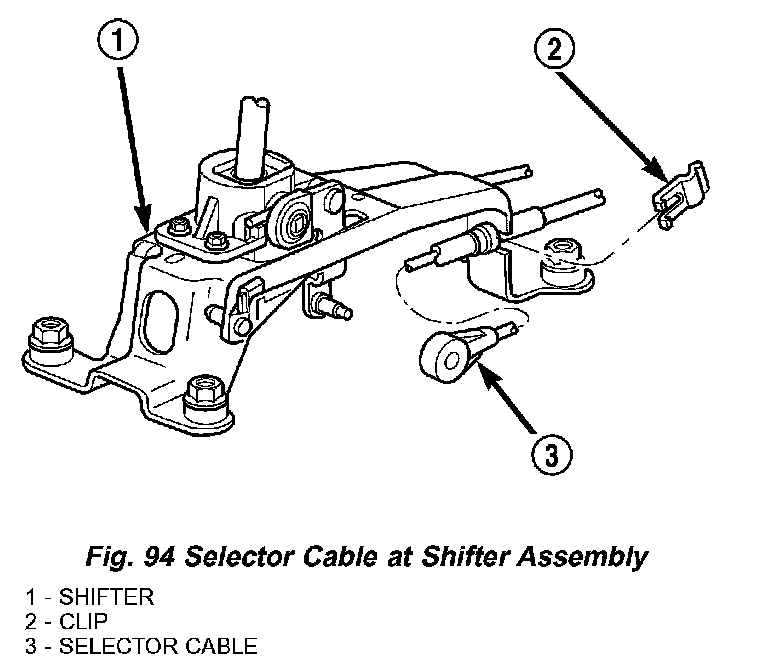 1

2

3

Fig. 94 Selector Cable at Shifter Assembly

1 - SHIFTER
2 - CLIP
3 - SELECTOR CABLE