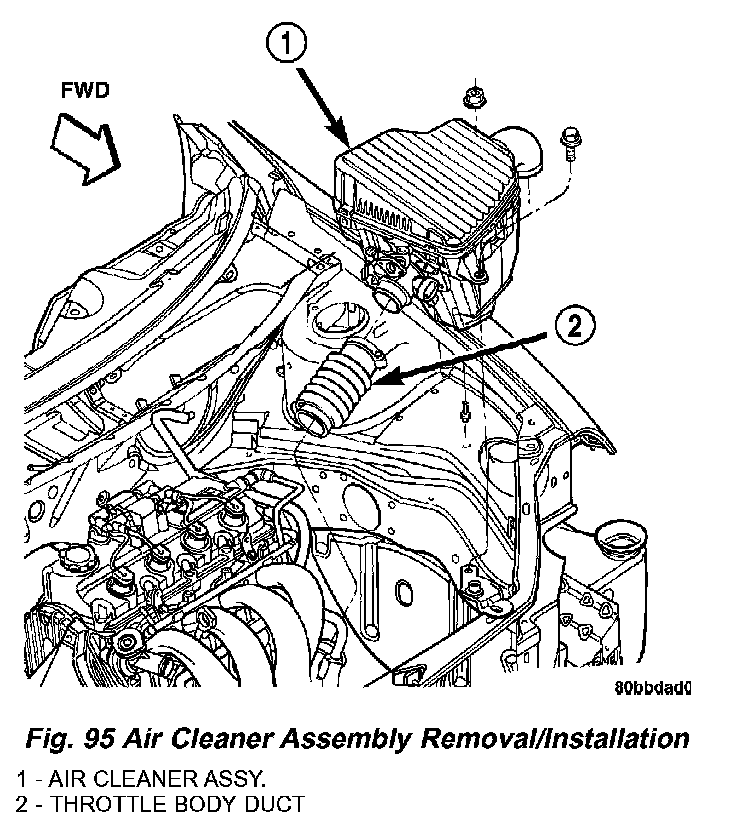 FWD

1

2

80bbdad0

Fig. 95 Air Cleaner Assembly Removal/Installation

1 - AIR CLEANER ASSY.
2 - THROTTLE BODY DUCT