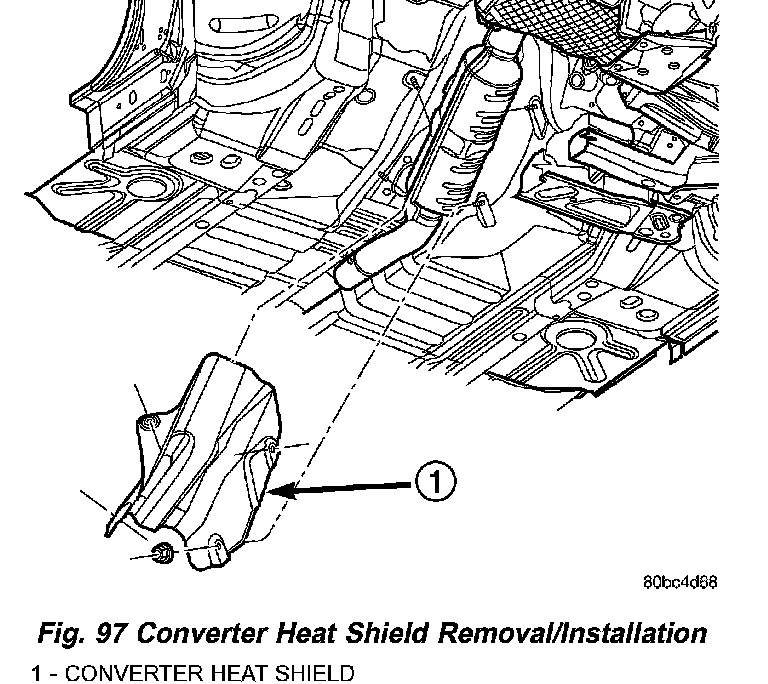 1

80bc4d68

Fig. 97 Converter Heat Shield Removal/Installation

1 - CONVERTER HEAT SHIELD