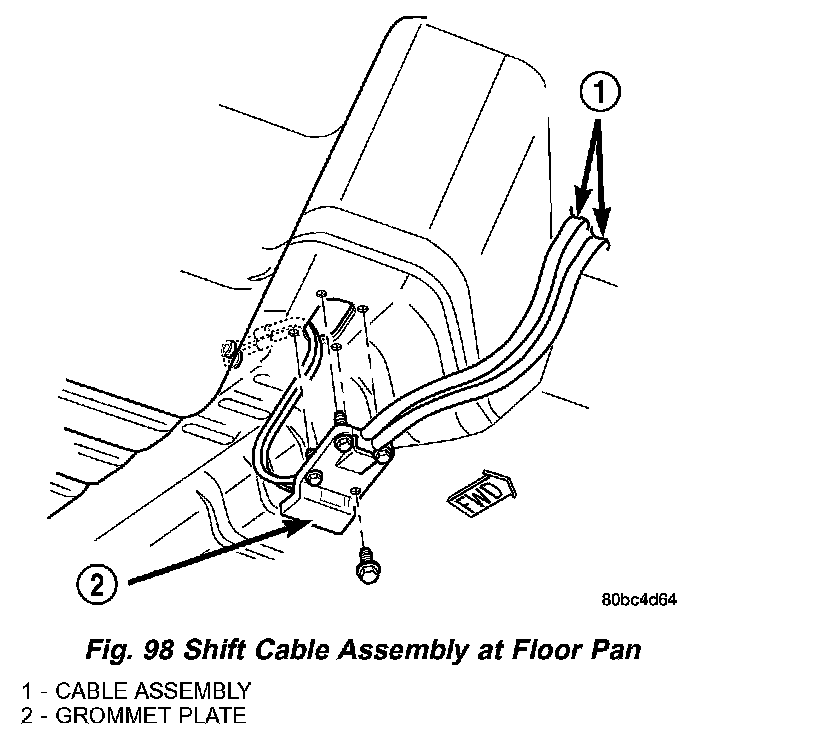 1

FWD

2

80bc4d64

Fig. 98 Shift Cable Assembly at Floor Pan

1 - CABLE ASSEMBLY
2 - GROMMET PLATE