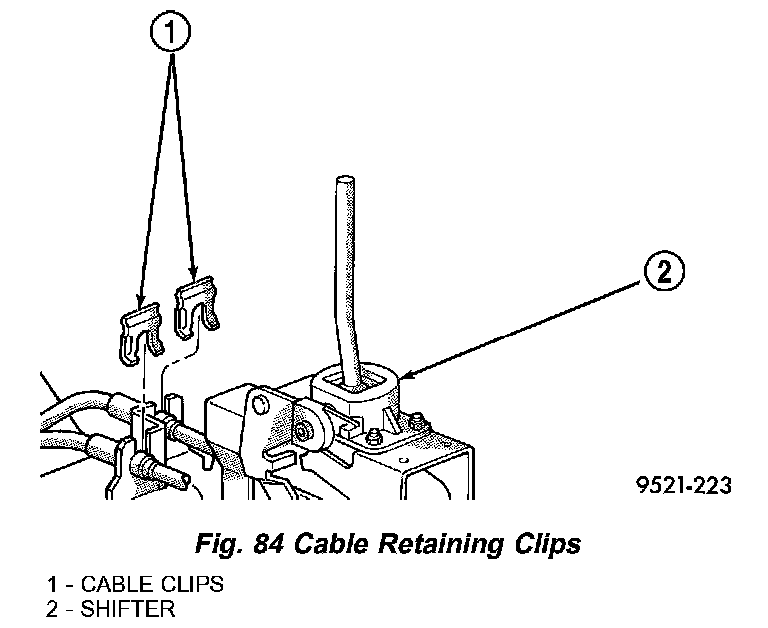 1

2

9521-223

Fig. 84 Cable Retaining Clips

1 - CABLE CLIPS
2 - SHIFTER