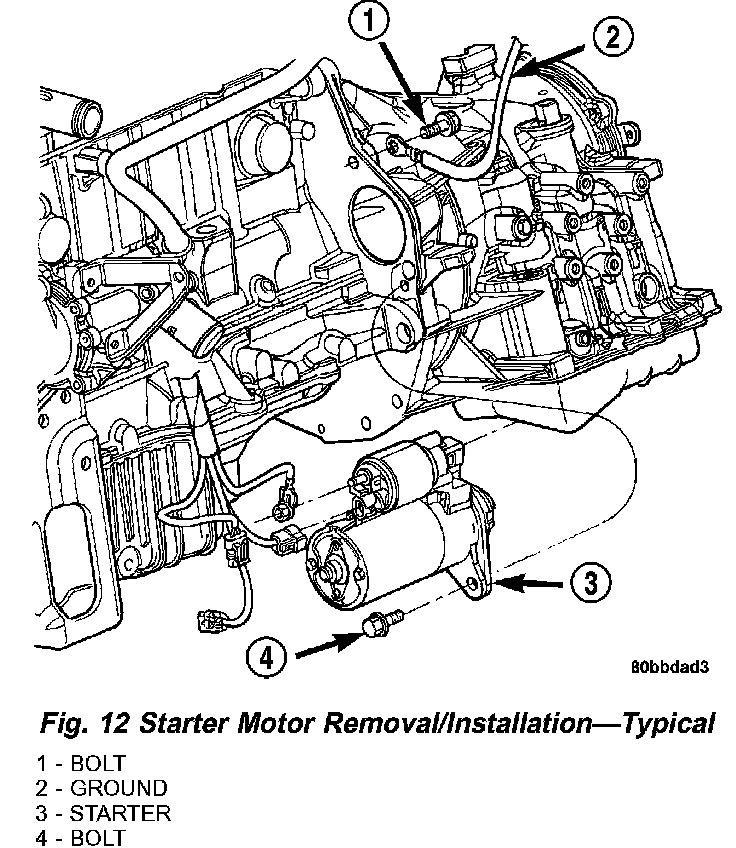 1
2
3
4
80bbdad3

Fig. 12 Starter Motor Removal/Installation—Typical

1 - BOLT
2 - GROUND
3 - STARTER
4 - BOLT