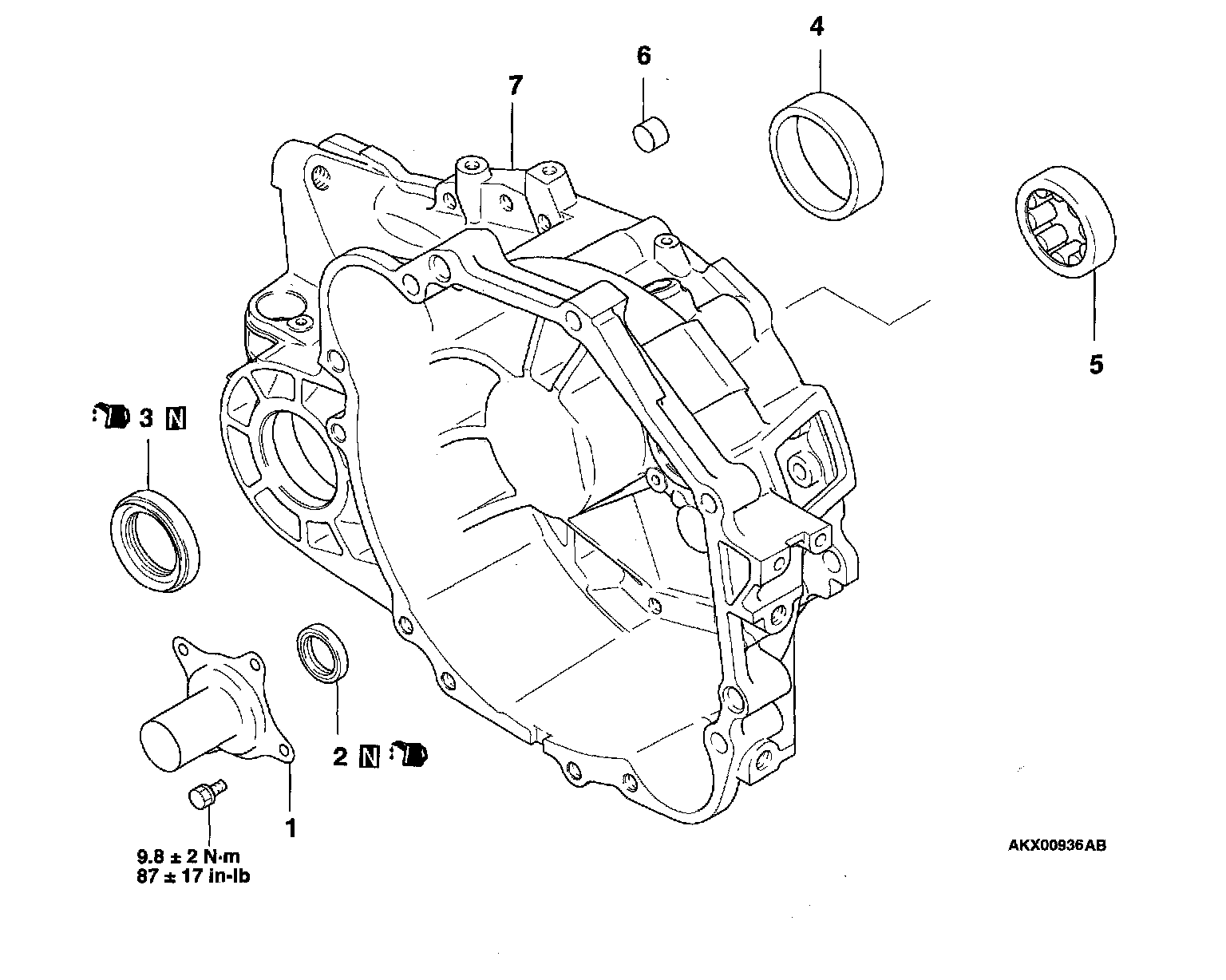 4
6
7
5
3 N
2 N
1
9.8 ± 2 N·m
87 ± 17 in-lb
AKX00936AB