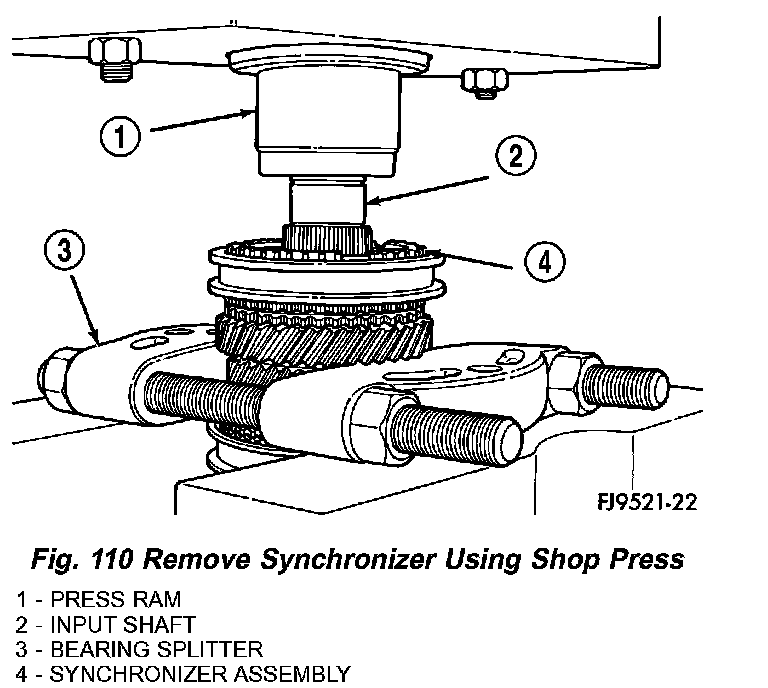 1

2

3

4

FJ9521-22

Fig. 110 Remove Synchronizer Using Shop Press

1 - PRESS RAM
2 - INPUT SHAFT
3 - BEARING SPLITTER
4 - SYNCHRONIZER ASSEMBLY