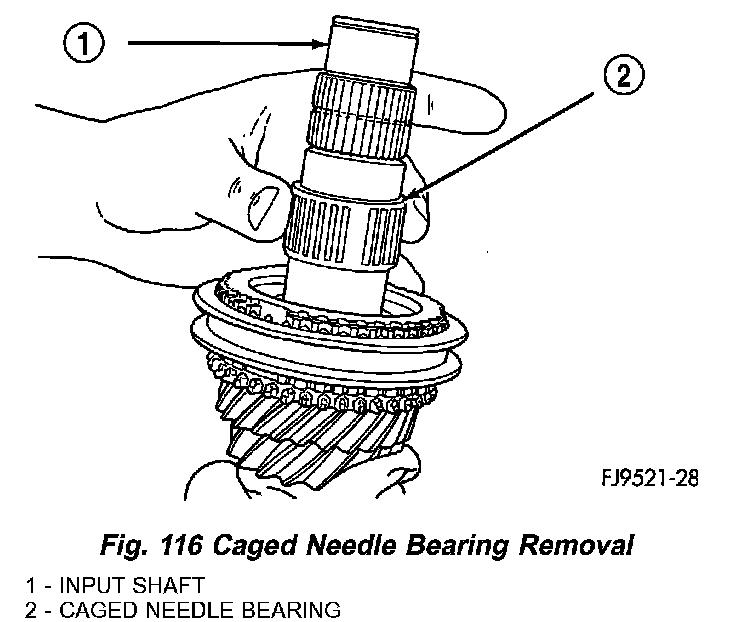 1

2

FJ9521-28

Fig. 116 Caged Needle Bearing Removal

1 - INPUT SHAFT
2 - CAGED NEEDLE BEARING