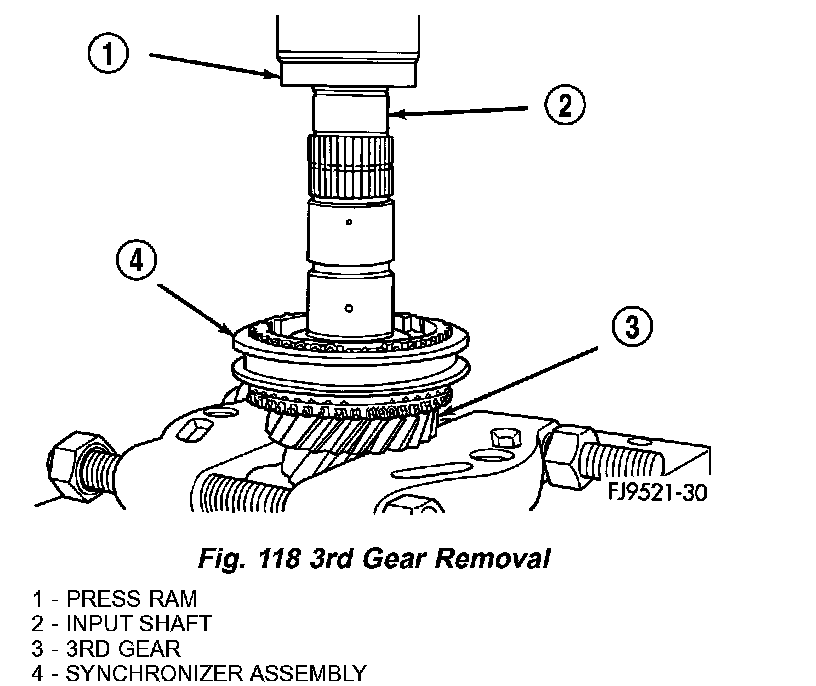 1

2

4

3

FJ9521-30

Fig. 118 3rd Gear Removal

1 - PRESS RAM
2 - INPUT SHAFT
3 - 3RD GEAR
4 - SYNCHRONIZER ASSEMBLY