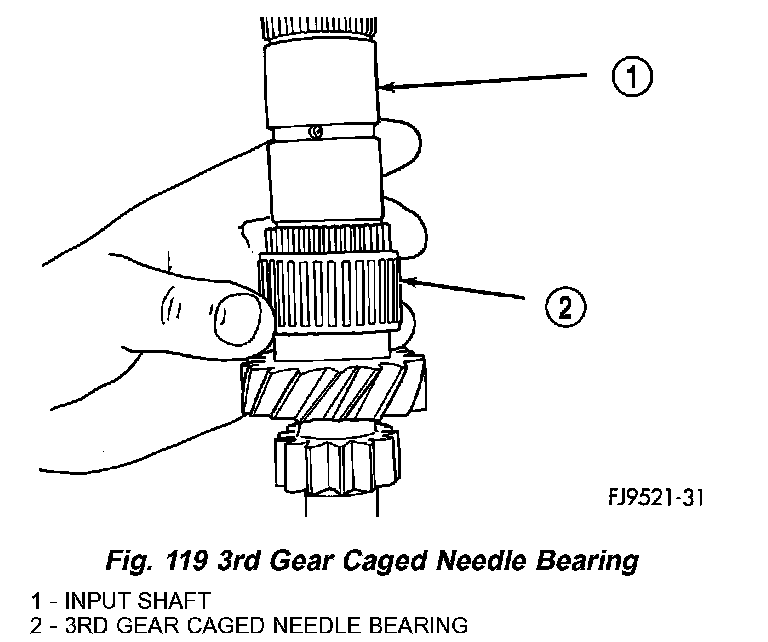 1

2

FJ9521-31

Fig. 119 3rd Gear Caged Needle Bearing

1 - INPUT SHAFT
2 - 3RD GEAR CAGED NEEDLE BEARING