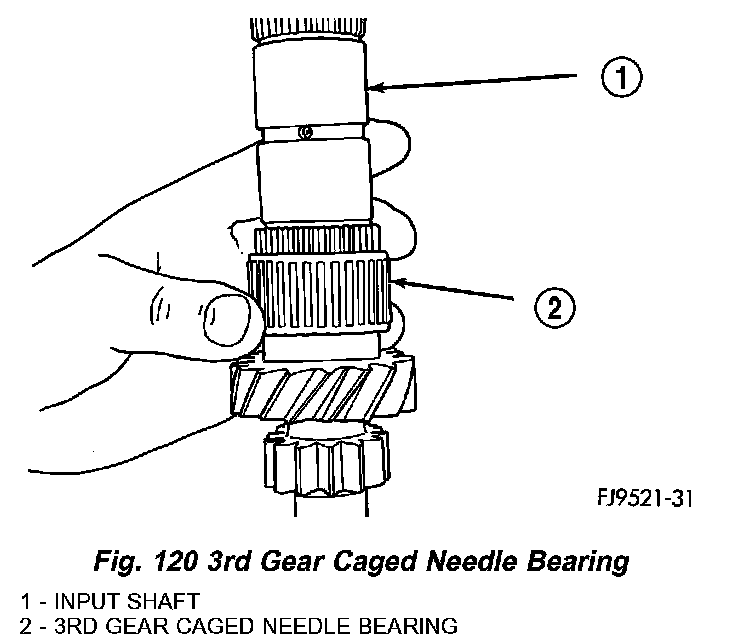 1

2

FJ9521-31

Fig. 120 3rd Gear Caged Needle Bearing

1 - INPUT SHAFT
2 - 3RD GEAR CAGED NEEDLE BEARING