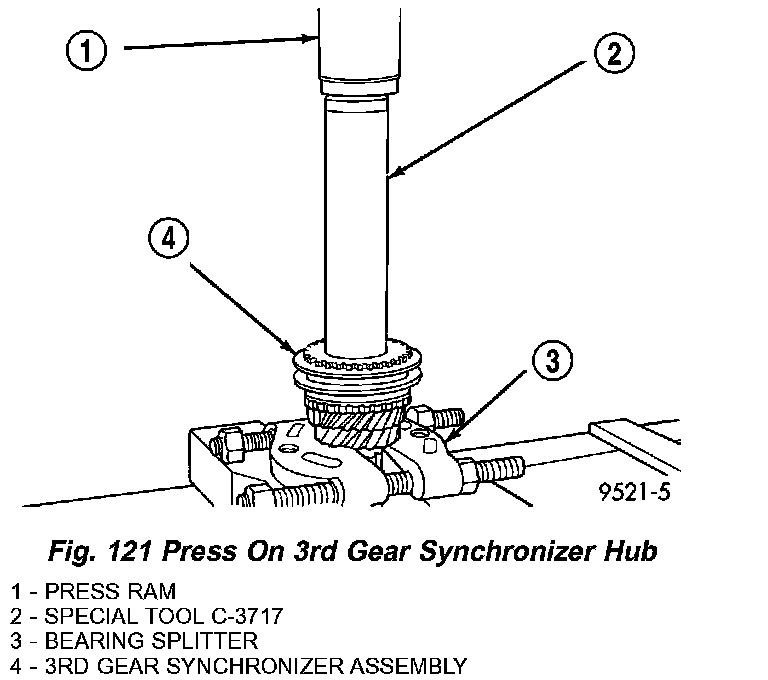 1

2

4

3

9521-5

Fig. 121 Press On 3rd Gear Synchronizer Hub

1 - PRESS RAM
2 - SPECIAL TOOL C-3717
3 - BEARING SPLITTER
4 - 3RD GEAR SYNCHRONIZER ASSEMBLY