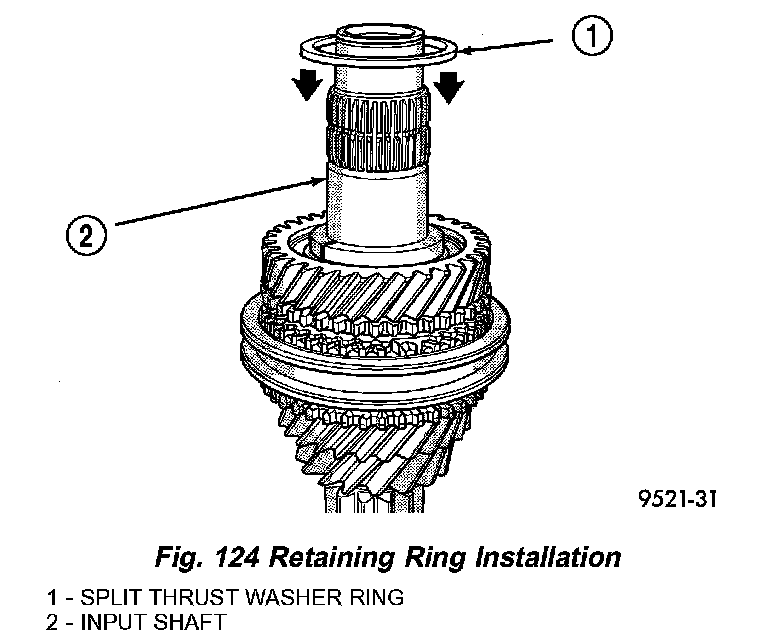 1

2

9521-31

Fig. 124 Retaining Ring Installation

1 - SPLIT THRUST WASHER RING
2 - INPUT SHAFT