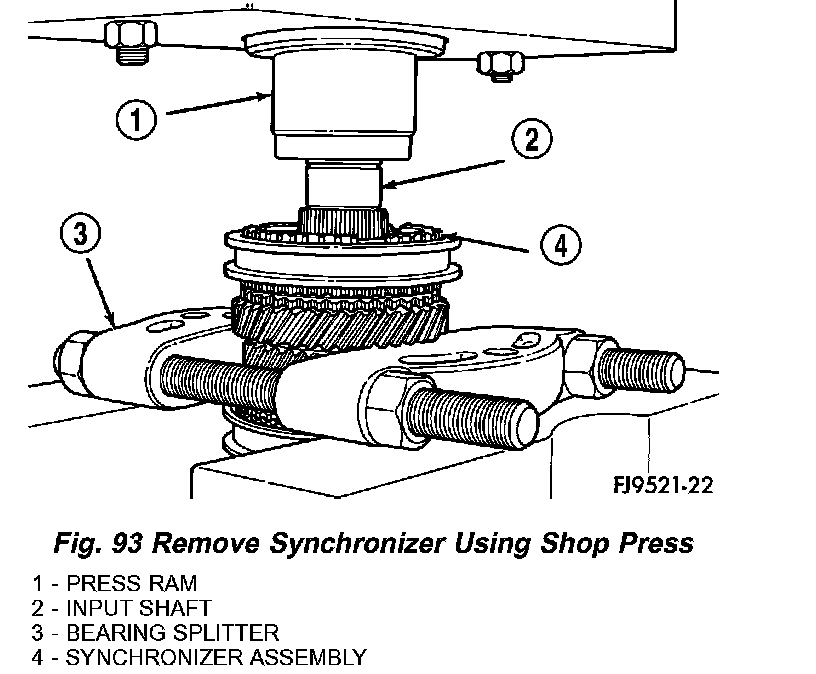 1
2
3
4
FJ9521-22

Fig. 93 Remove Synchronizer Using Shop Press

1 - PRESS RAM
2 - INPUT SHAFT
3 - BEARING SPLITTER
4 - SYNCHRONIZER ASSEMBLY