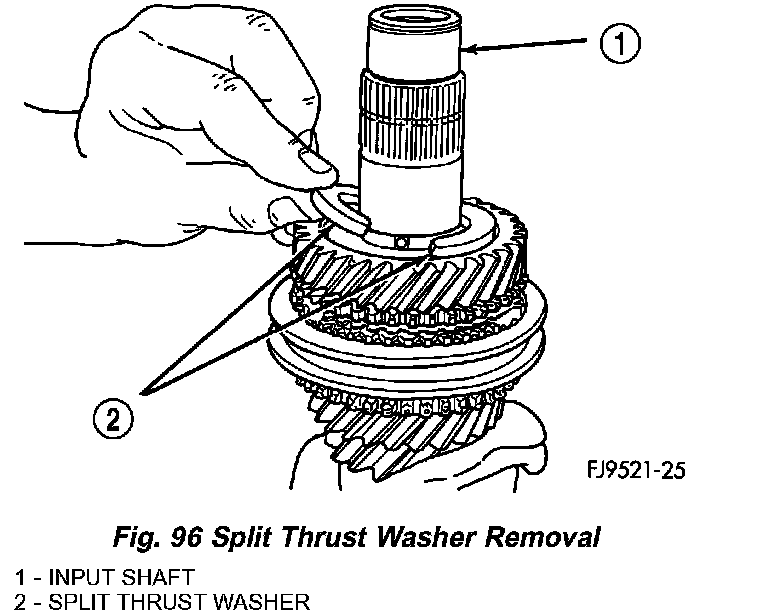 1

2

FJ9521-25

Fig. 96 Split Thrust Washer Removal

1 - INPUT SHAFT
2 - SPLIT THRUST WASHER