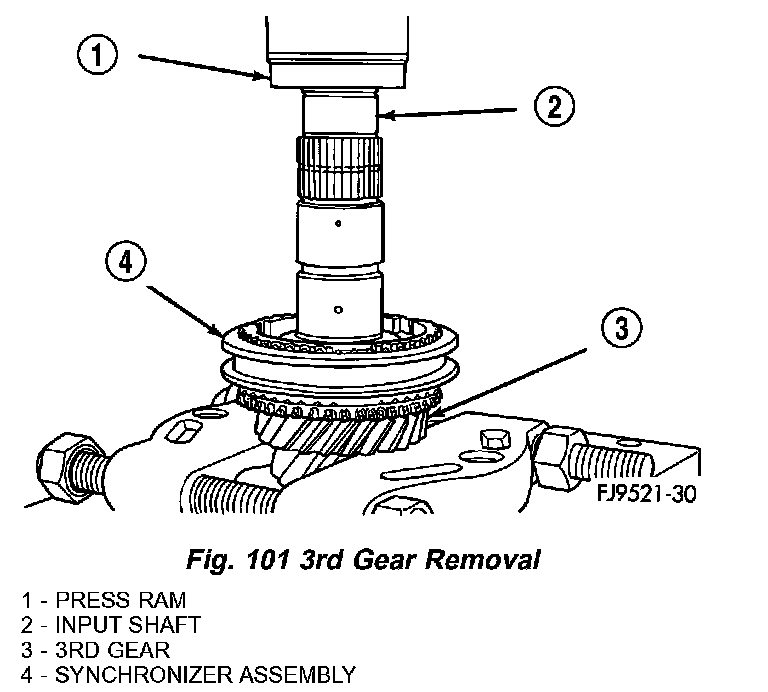 1

2

4

3

FJ9521-30

Fig. 101 3rd Gear Removal

1 - PRESS RAM
2 - INPUT SHAFT
3 - 3RD GEAR
4 - SYNCHRONIZER ASSEMBLY