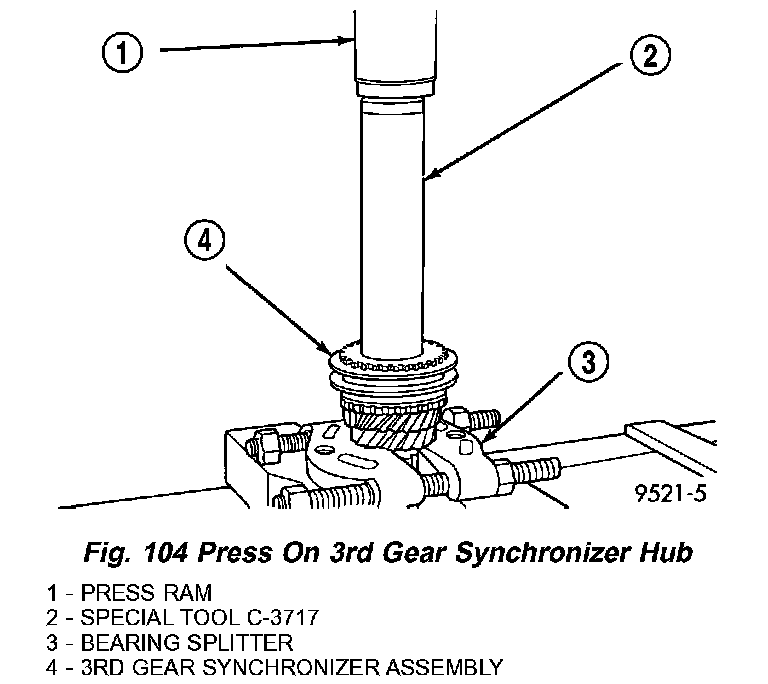 1

2

4

3

9521-5

Fig. 104 Press On 3rd Gear Synchronizer Hub

1 - PRESS RAM
2 - SPECIAL TOOL C-3717
3 - BEARING SPLITTER
4 - 3RD GEAR SYNCHRONIZER ASSEMBLY