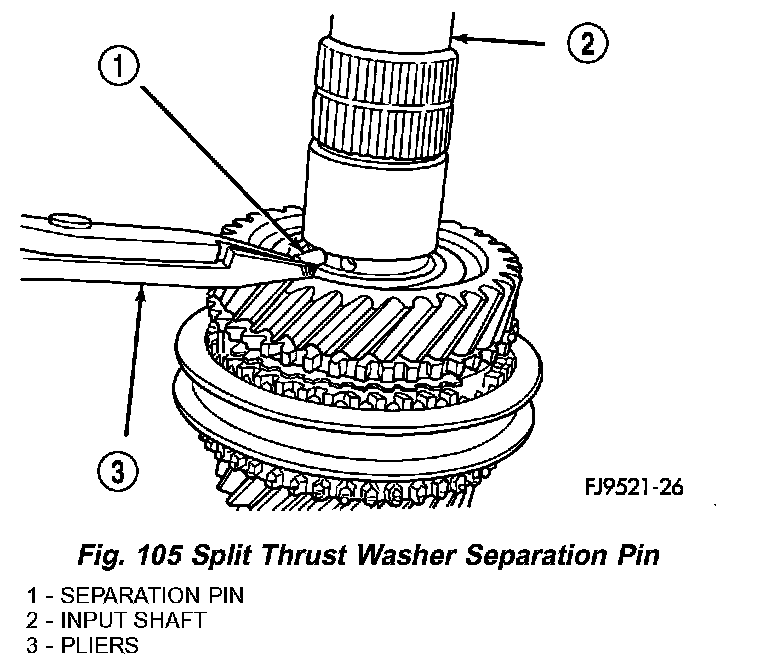 1
2
3
FJ9521-26

Fig. 105 Split Thrust Washer Separation Pin

1 - SEPARATION PIN
2 - INPUT SHAFT
3 - PLIERS