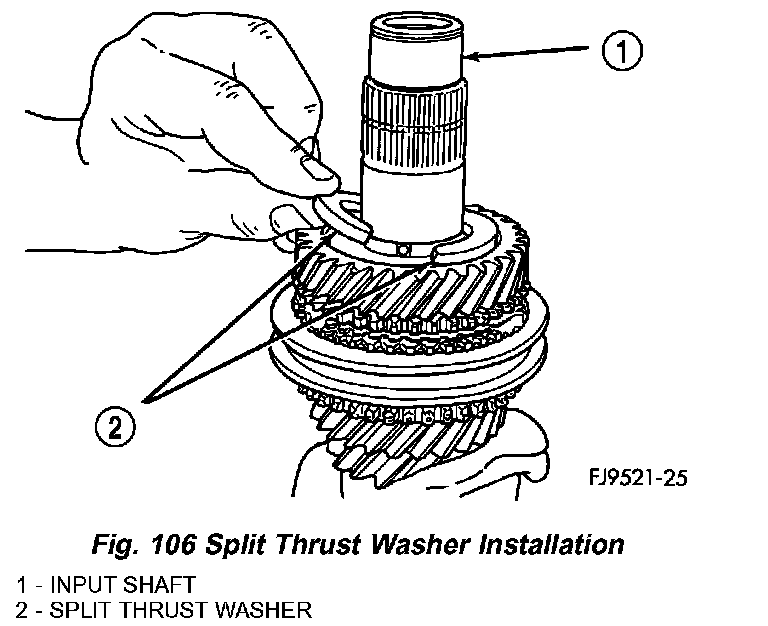 1

2

FJ9521-25

Fig. 106 Split Thrust Washer Installation

1 - INPUT SHAFT
2 - SPLIT THRUST WASHER