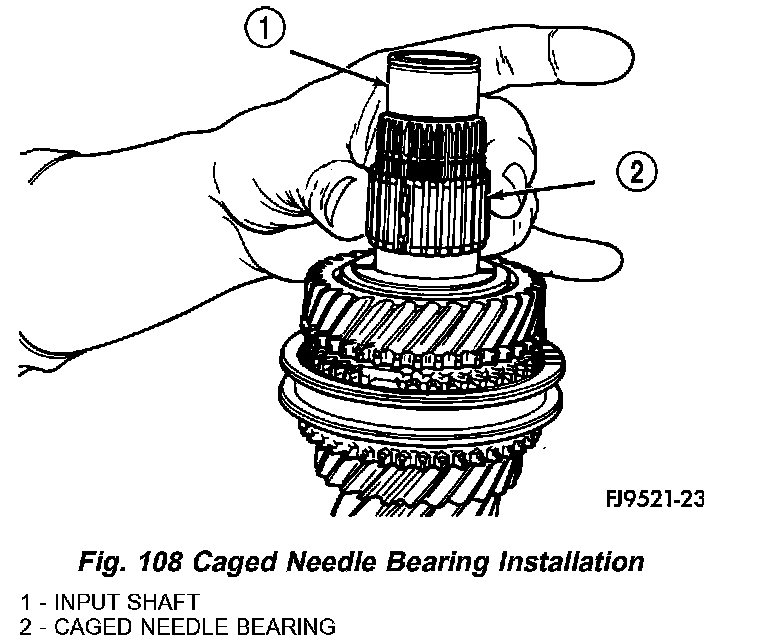 1

2

FJ9521-23

Fig. 108 Caged Needle Bearing Installation

1 - INPUT SHAFT
2 - CAGED NEEDLE BEARING